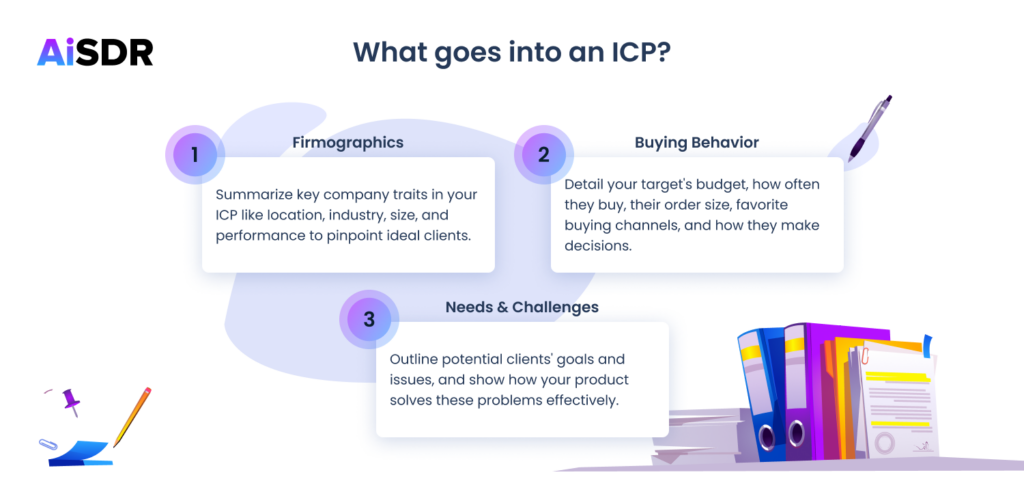 AiSDR

What goes into an ICP?

1

Firmographics

Summarize key company traits in your ICP like location, industry, size, and performance to pinpoint ideal clients.

2

Buying Behavior

Detail your target's budget, how often they buy, their order size, favorite buying channels, and how they make decisions.

3

Needs & Challenges

Outline potential clients' goals and issues, and show how your product solves these problems effectively.