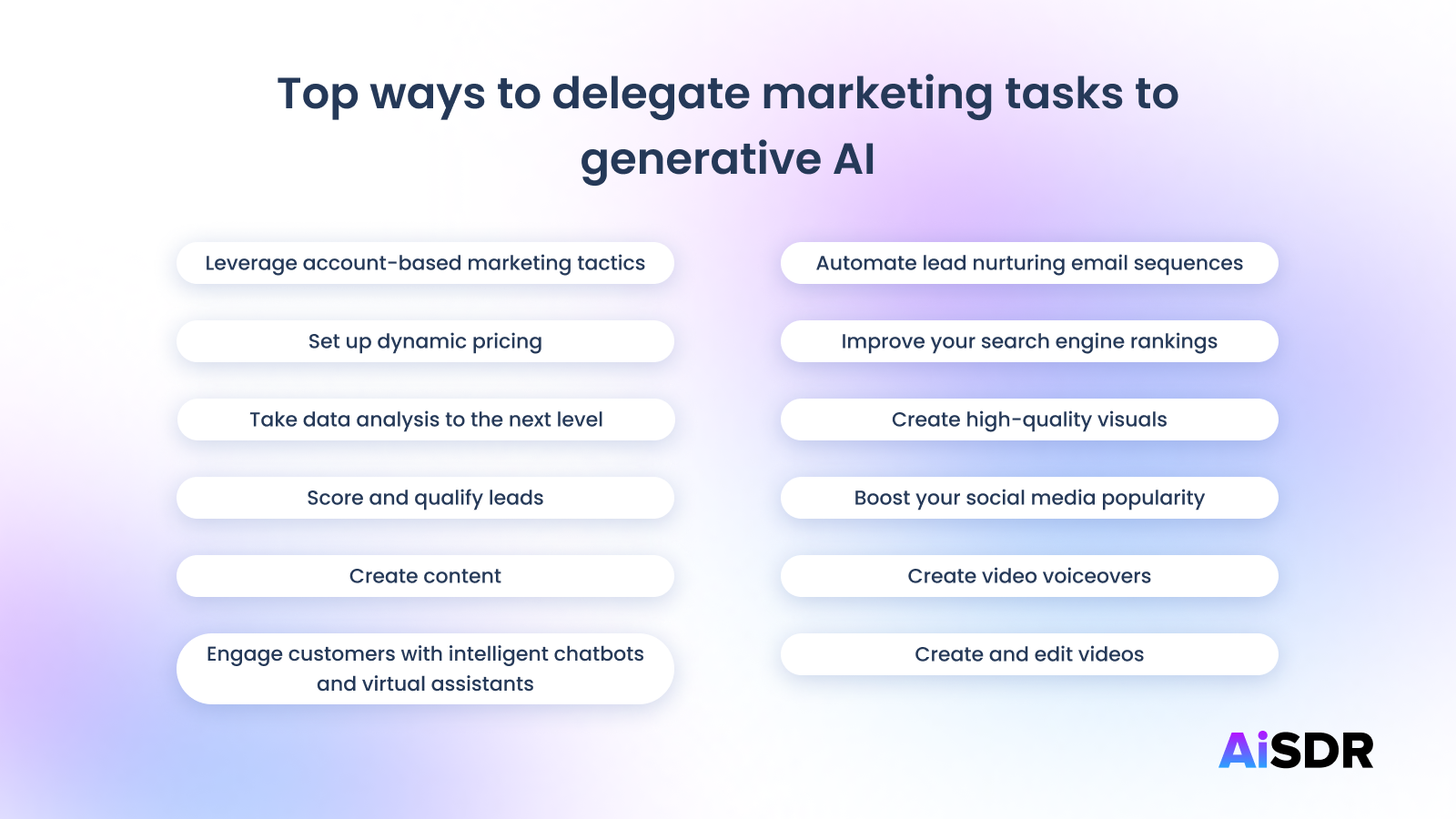 Top ways to delegate marketing tasks to generative AI

Leverage account-based marketing tactics

Set up dynamic pricing

Take data analysis to the next level

Score and qualify leads

Create content

Engage customers with intelligent chatbots and virtual assistants

Automate lead nurturing email sequences

Improve your search engine rankings

Create high-quality visuals

Boost your social media popularity

Create video voiceovers

Create and edit videos

AiSDR