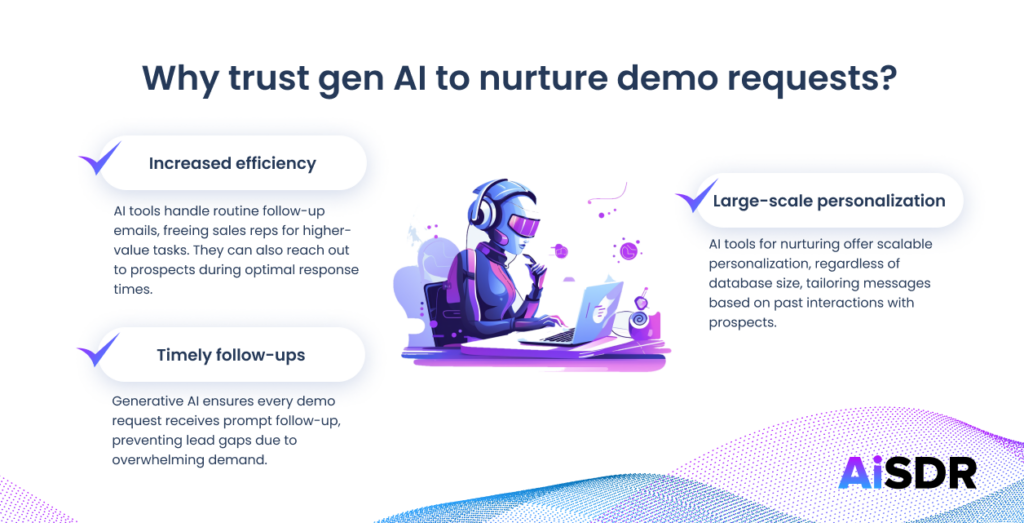 Why trust gen AI to nurture demo requests?

Increased efficiency

AI tools handle routine follow-up emails, freeing sales reps for higher-value tasks. They can also reach out to prospects during optimal response times.

Timely follow-ups

Generative AI ensures every demo request receives prompt follow-up, preventing lead gaps due to overwhelming demand.

Large-scale personalization

AI tools for nurturing offer scalable personalization, regardless of database size, tailoring messages based on past interactions with prospects.

AiSDR